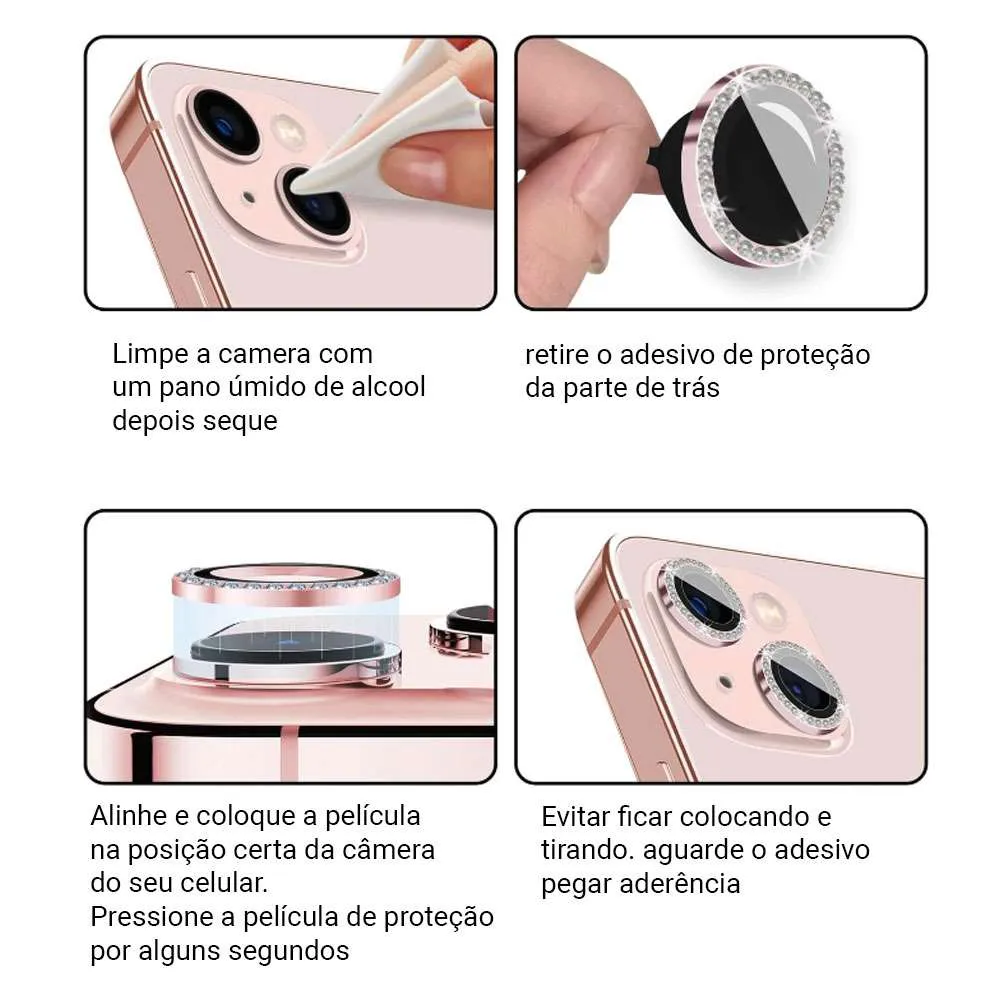 Limpe a camera com um pano úmido de alcool depois seque

retire o adesivo de proteção da parte de trás

Alinhe e coloque a película na posição certa da câmera do seu celular.
Pressione a película de proteção por alguns segundos

Evitar ficar colocando e tirando. aguarde o adesivo pegar aderência